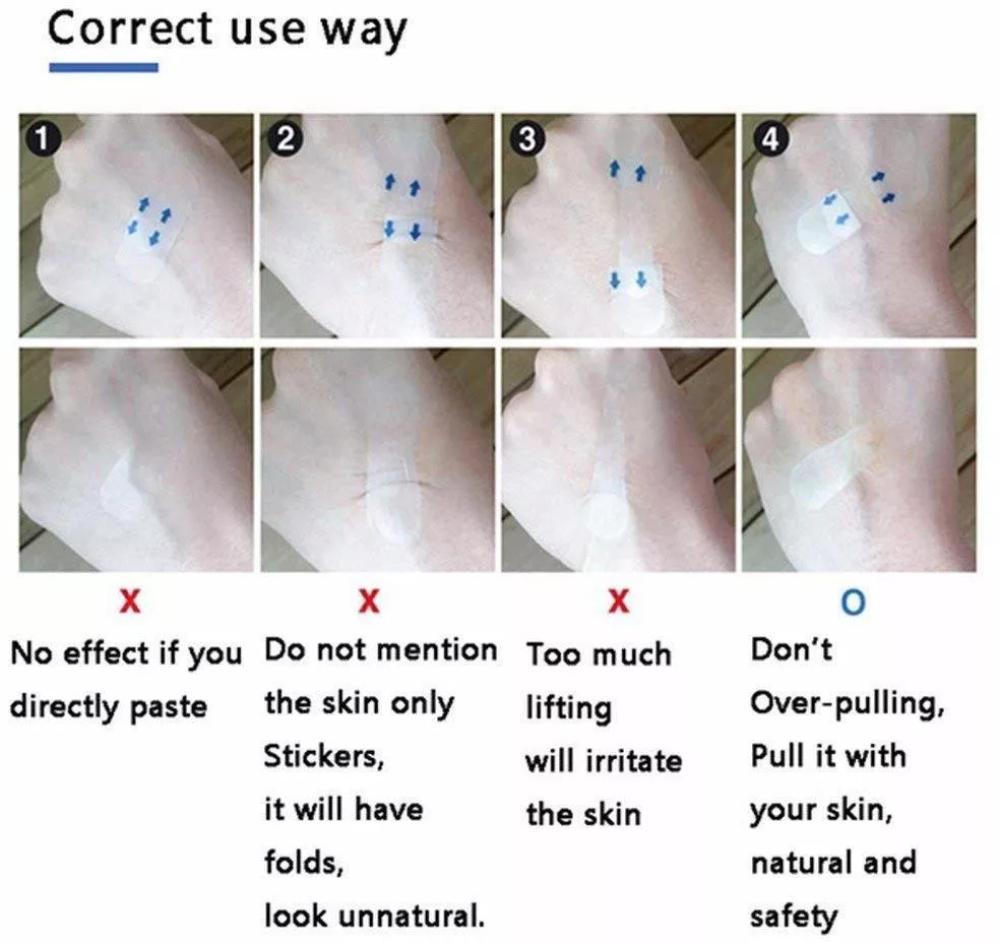 Correct use way

1

2

3

4

X
No effect if you directly paste

X
Do not mention the skin only Stickers, it will have folds, look unnatural.

X
Too much lifting will irritate the skin

O
Don't Over-pulling, Pull it with your skin, natural and safety