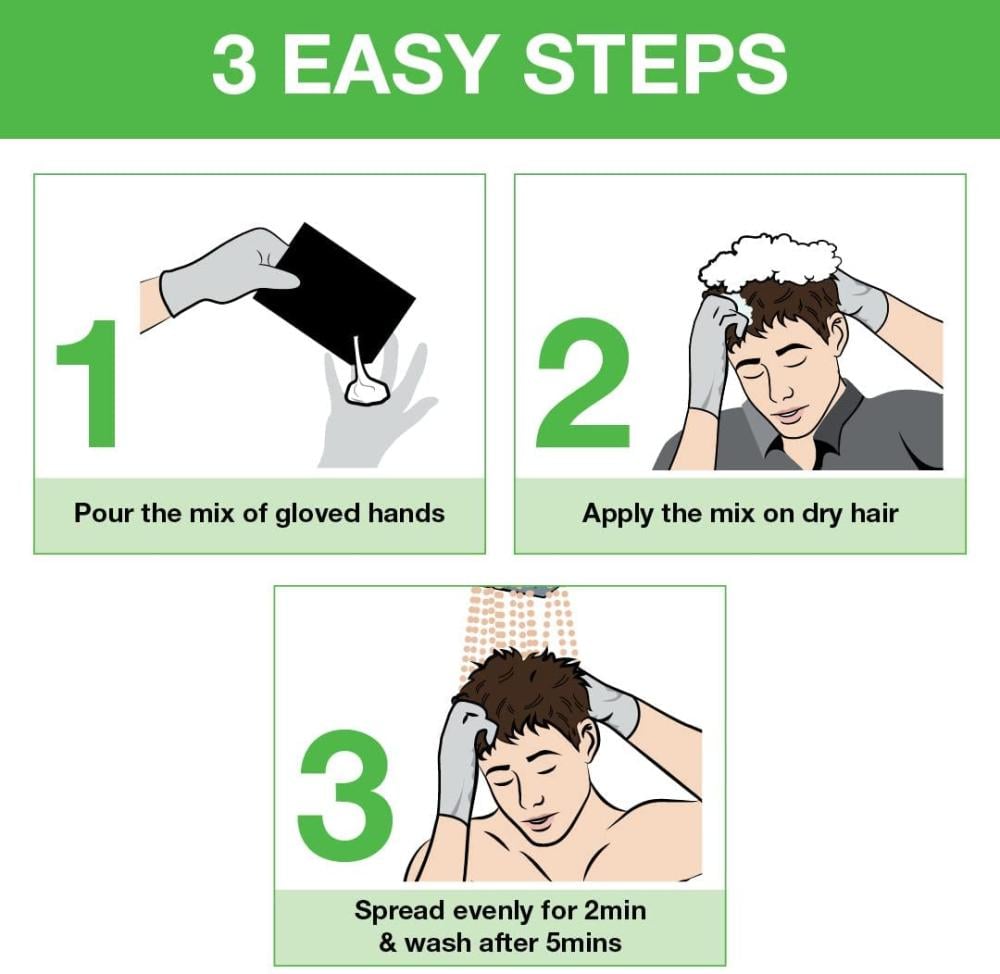 3 EASY STEPS

1

Pour the mix of gloved hands

2

Apply the mix on dry hair

3

Spread evenly for 2min & wash after 5mins