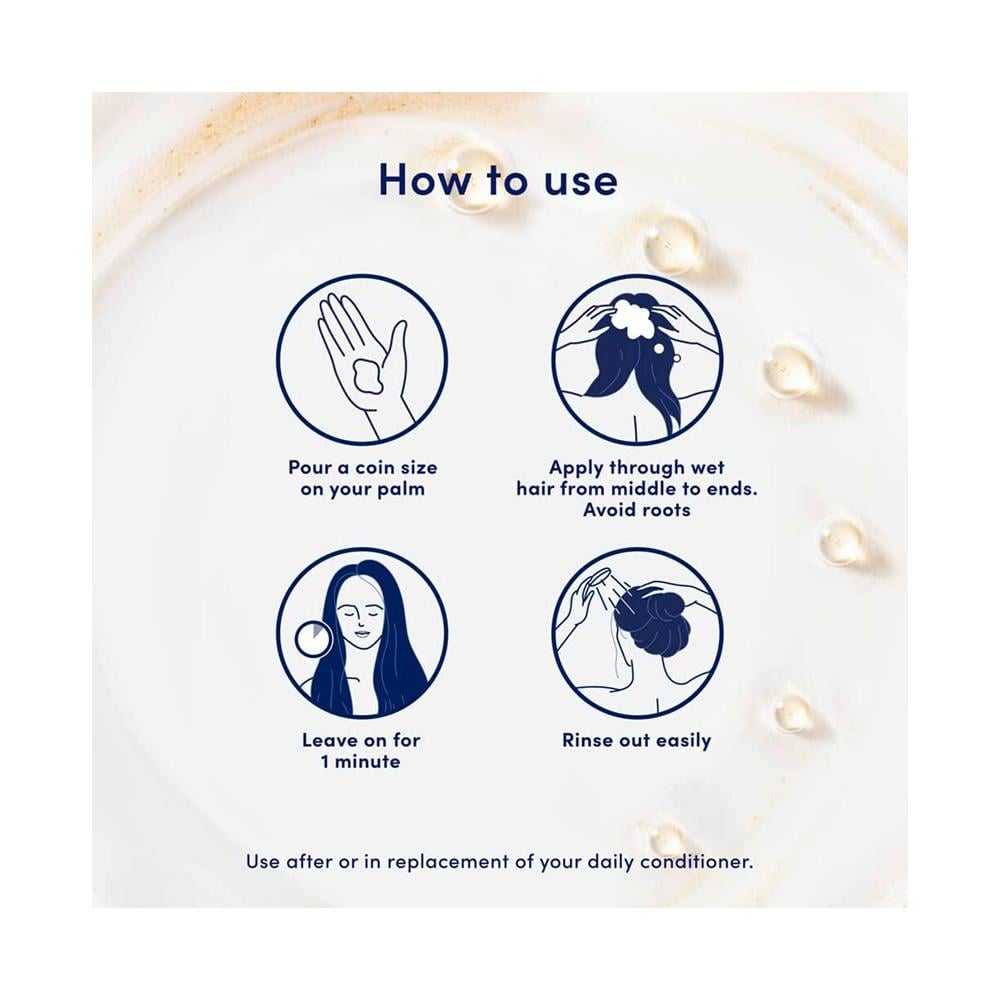 How to use

Pour a coin size on your palm

Apply through wet hair from middle to ends. Avoid roots

Leave on for 1 minute

Rinse out easily

Use after or in replacement of your daily conditioner.