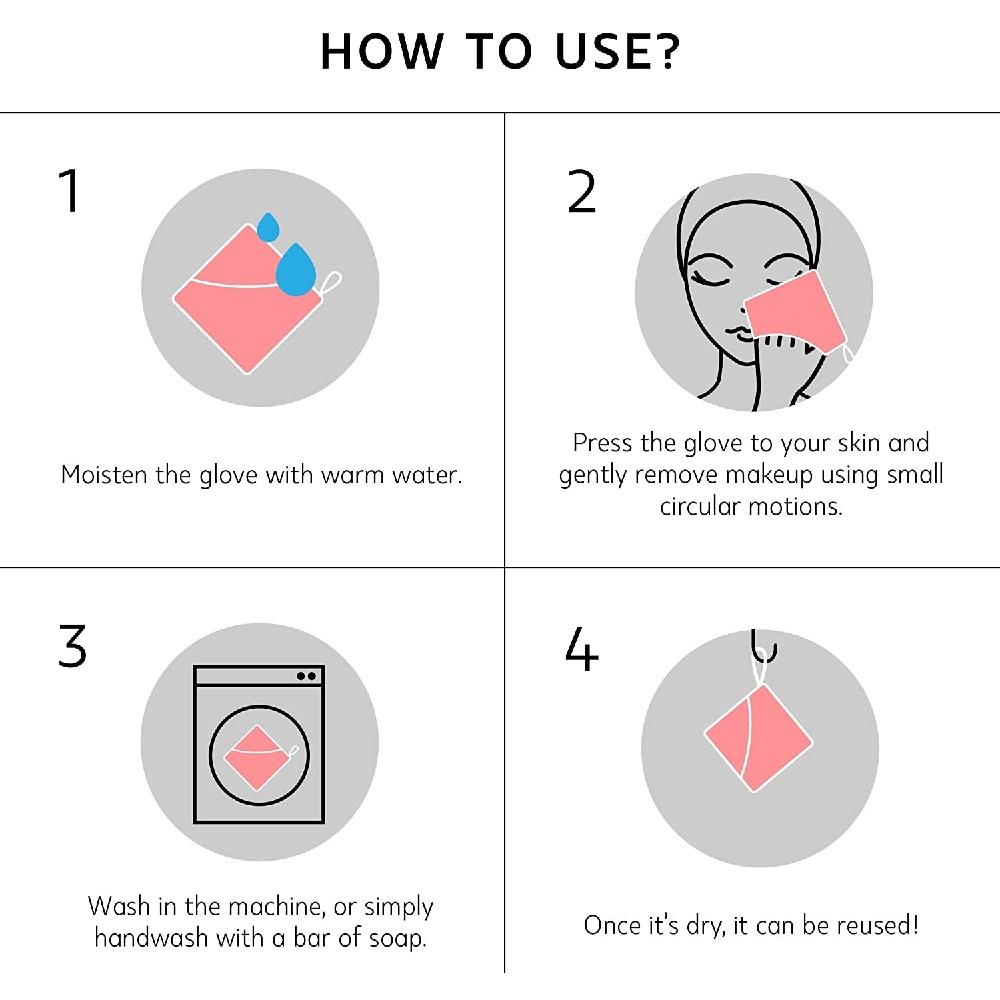 HOW TO USE?

1

Moisten the glove with warm water.

2

Press the glove to your skin and gently remove makeup using small circular motions.

3

Wash in the machine, or simply handwash with a bar of soap.

4

Once it's dry, it can be reused!