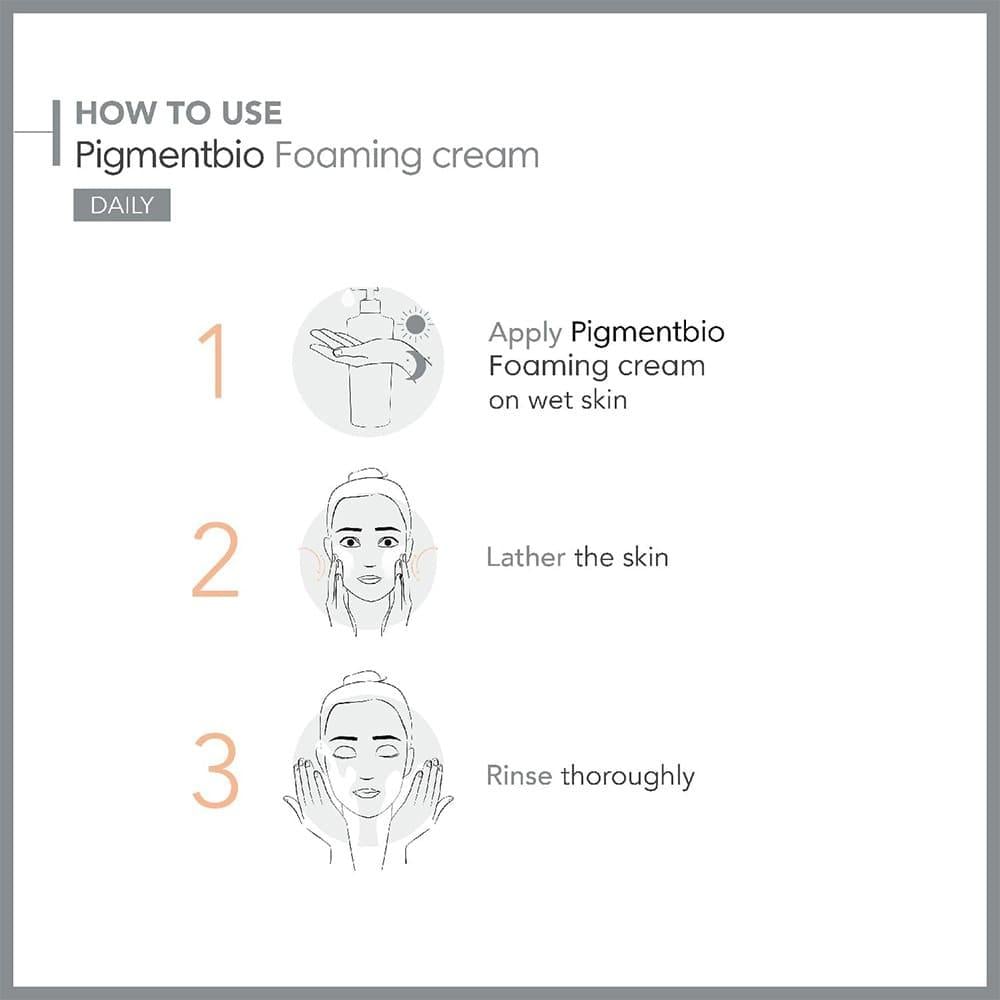 HOW TO USE
Pigmentbio Foaming cream

DAILY

1

Apply Pigmentbio Foaming cream on wet skin

2

Lather the skin

3

Rinse thoroughly