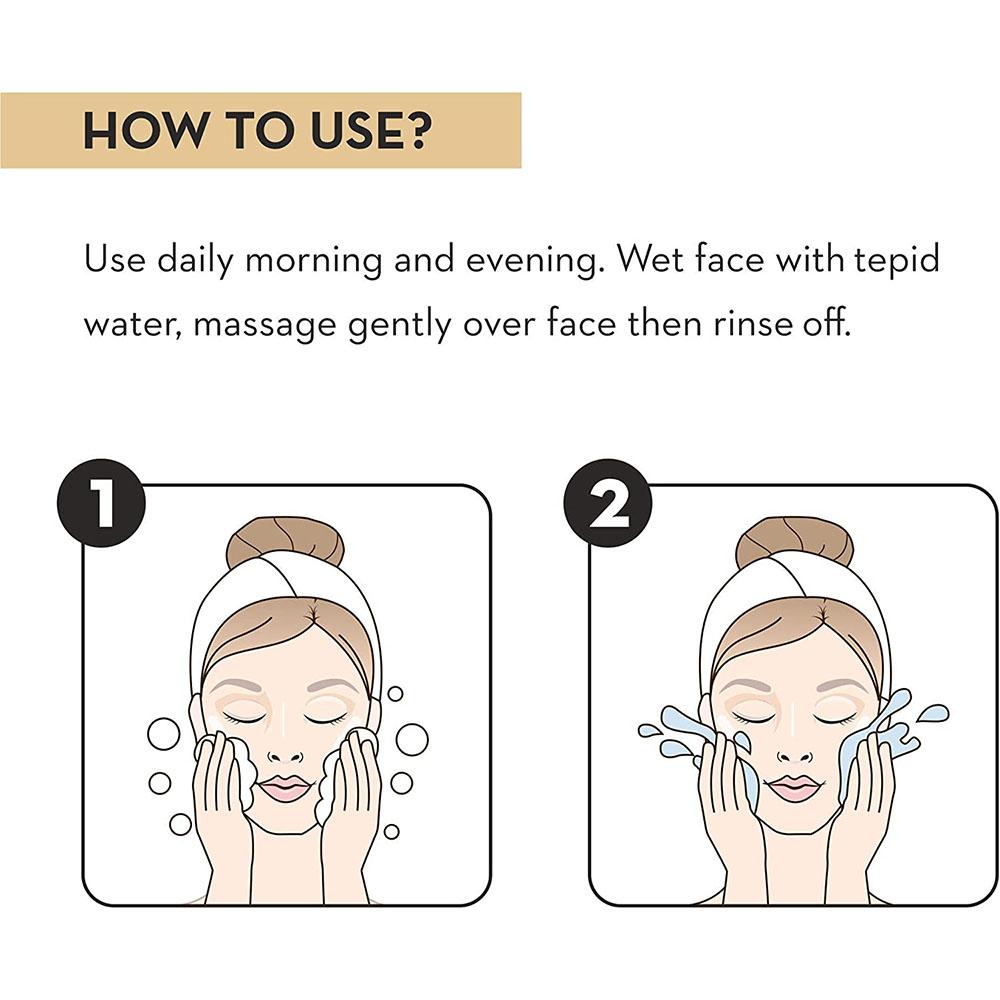 HOW TO USE?

Use daily morning and evening. Wet face with tepid water, massage gently over face then rinse off.

1

2