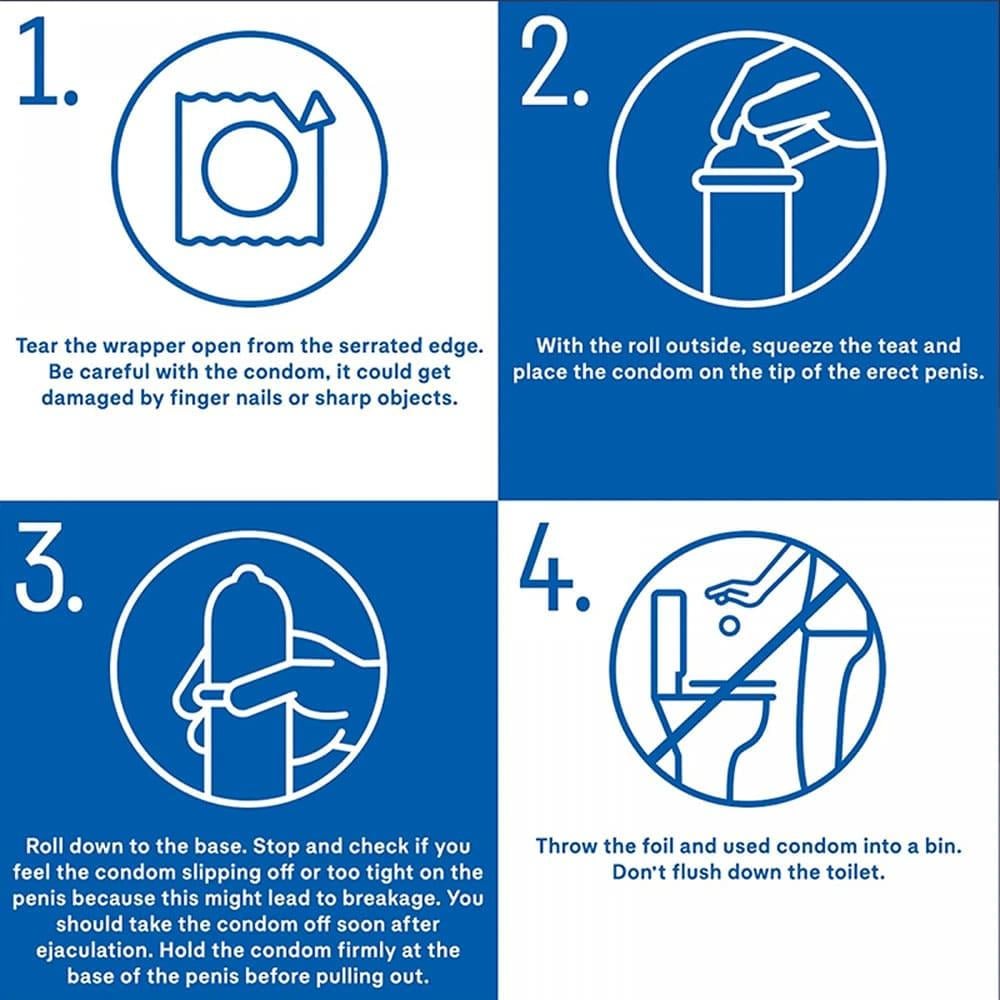 1.

Tear the wrapper open from the serrated edge. Be careful with the condom, it could get damaged by finger nails or sharp objects.

2.

With the roll outside, squeeze the teat and place the condom on the tip of the erect penis.

3.

Roll down to the base. Stop and check if you feel the condom slipping off or too tight on the penis because this might lead to breakage. You should take the condom off soon after ejaculation. Hold the condom firmly at the base of the penis before pulling out.

4.

Throw the foil and used condom into a bin. Don't flush down the toilet.