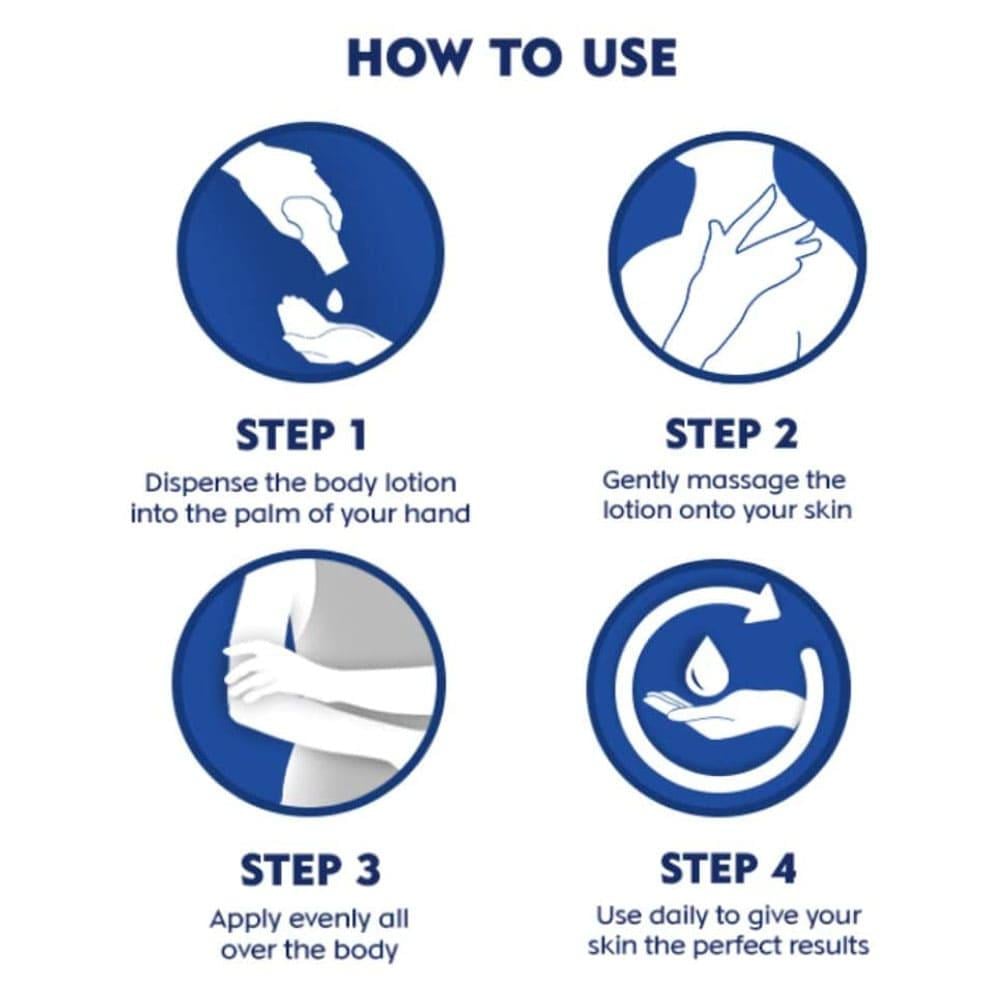 HOW TO USE

STEP 1
Dispense the body lotion into the palm of your hand

STEP 2
Gently massage the lotion onto your skin

STEP 3
Apply evenly all over the body

STEP 4
Use daily to give your skin the perfect results