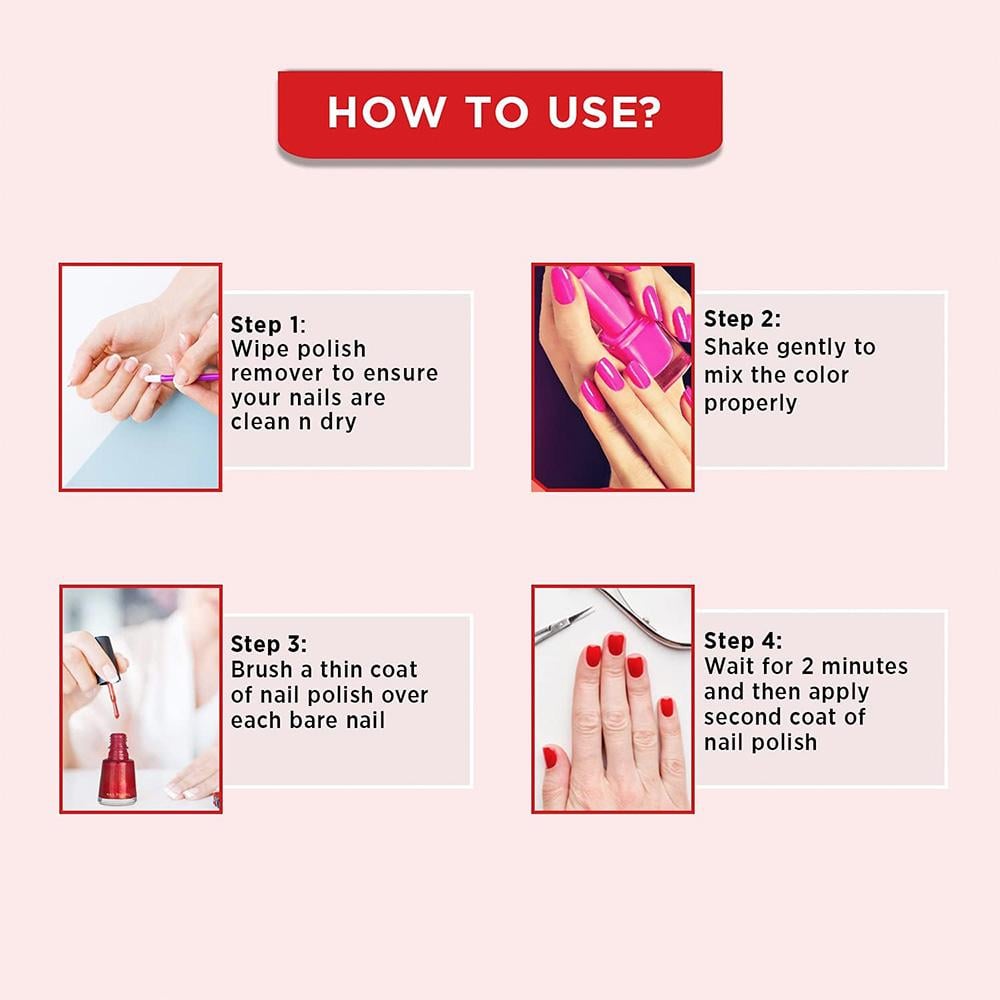 HOW TO USE?

Step 1:
Wipe polish remover to ensure your nails are clean n dry

Step 2:
Shake gently to mix the color properly

Step 3:
Brush a thin coat of nail polish over each bare nail

Step 4:
Wait for 2 minutes and then apply second coat of nail polish