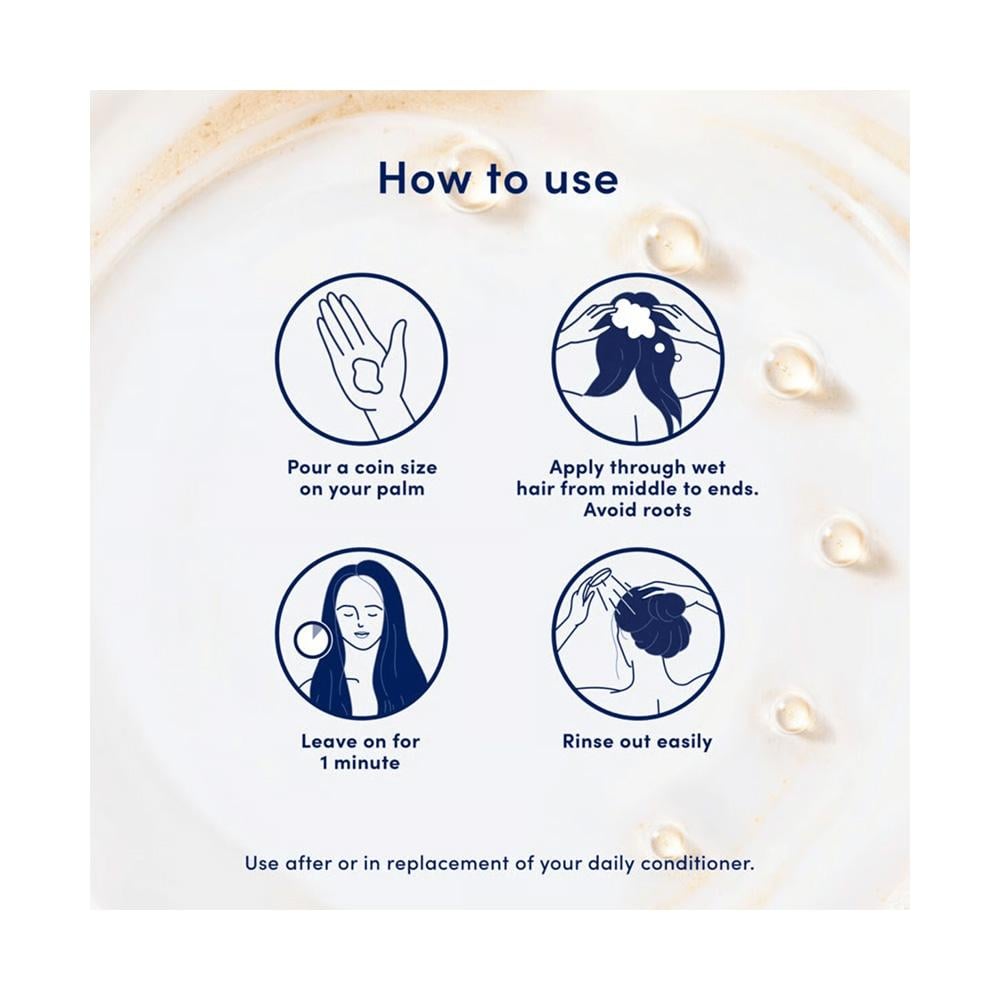 How to use

Pour a coin size on your palm

Apply through wet hair from middle to ends. Avoid roots

Leave on for 1 minute

Rinse out easily

Use after or in replacement of your daily conditioner.