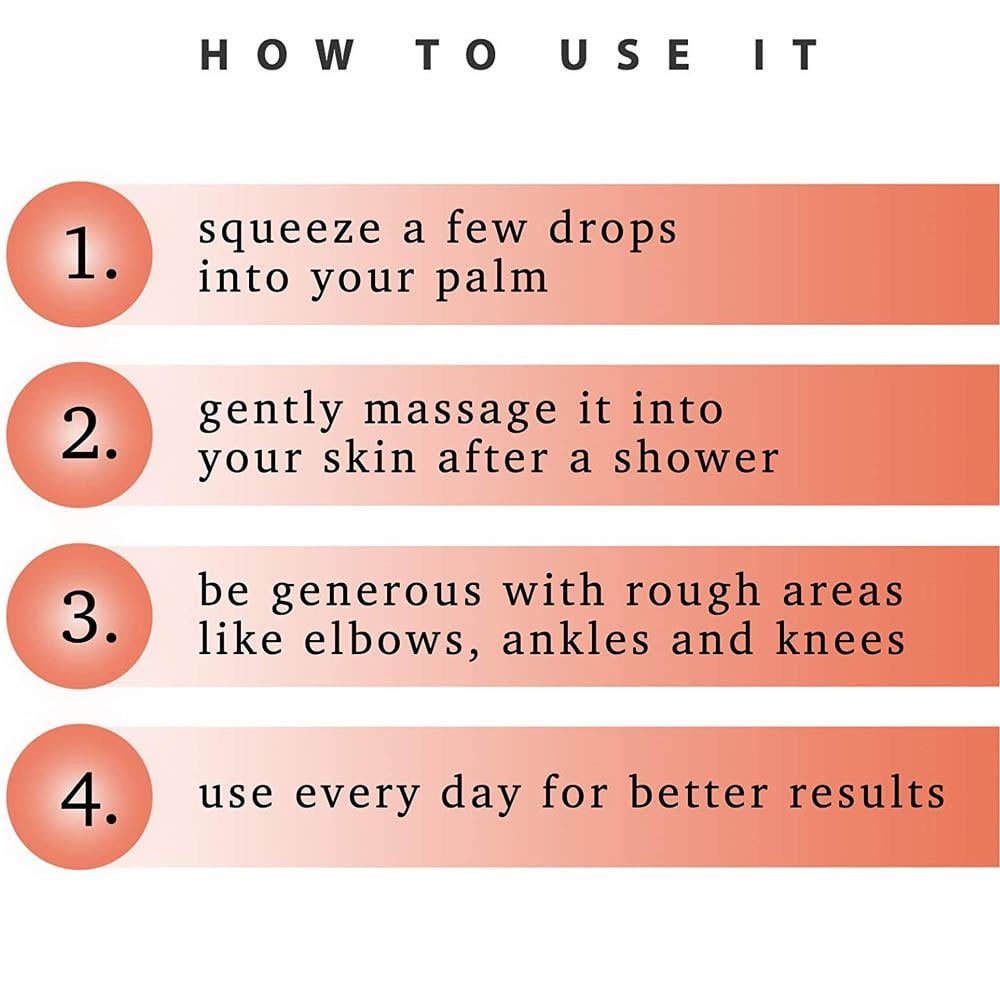 HOW TO USE IT

1. squeeze a few drops into your palm

2. gently massage it into your skin after a shower

3. be generous with rough areas like elbows, ankles and knees

4. use every day for better results