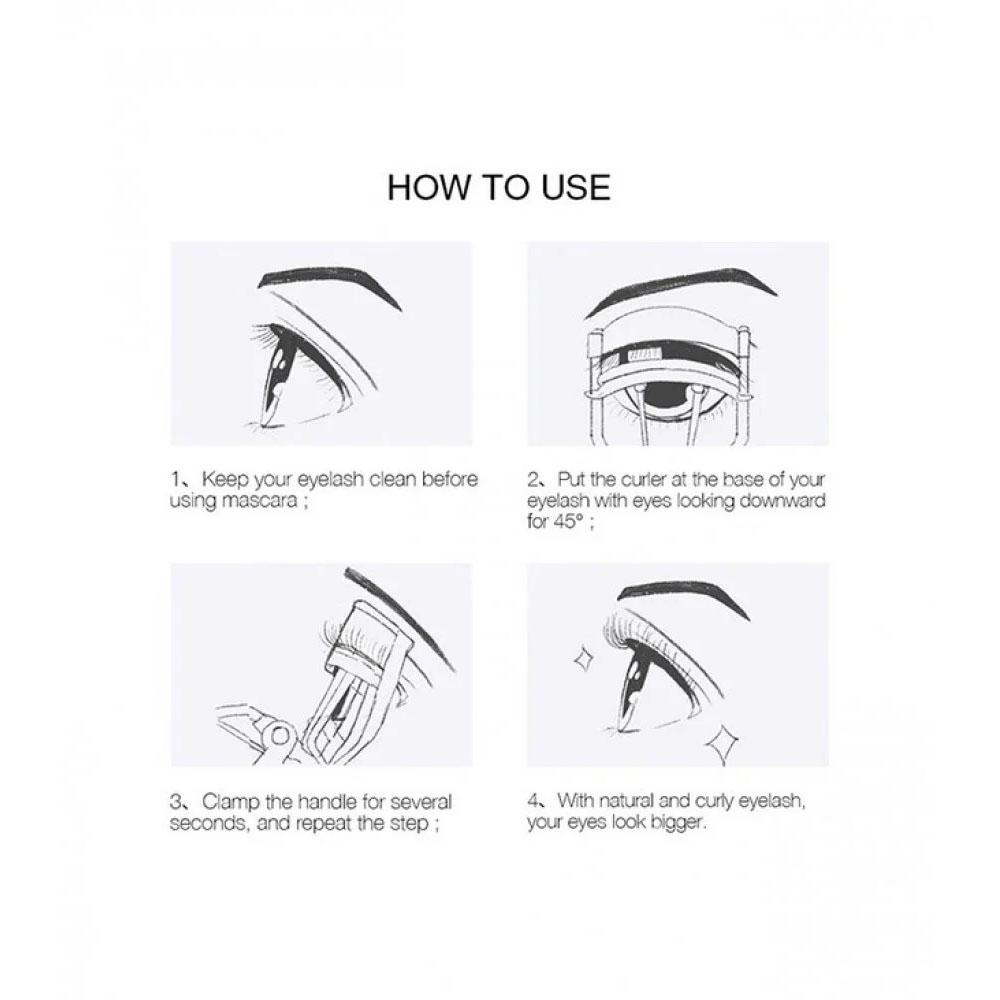 HOW TO USE

1、Keep your eyelash clean before using mascara ;

2、Put the curler at the base of your eyelash with eyes looking downward for 45° ;

3、Clamp the handle for several seconds, and repeat the step ;

4、With natural and curly eyelash, your eyes look bigger.