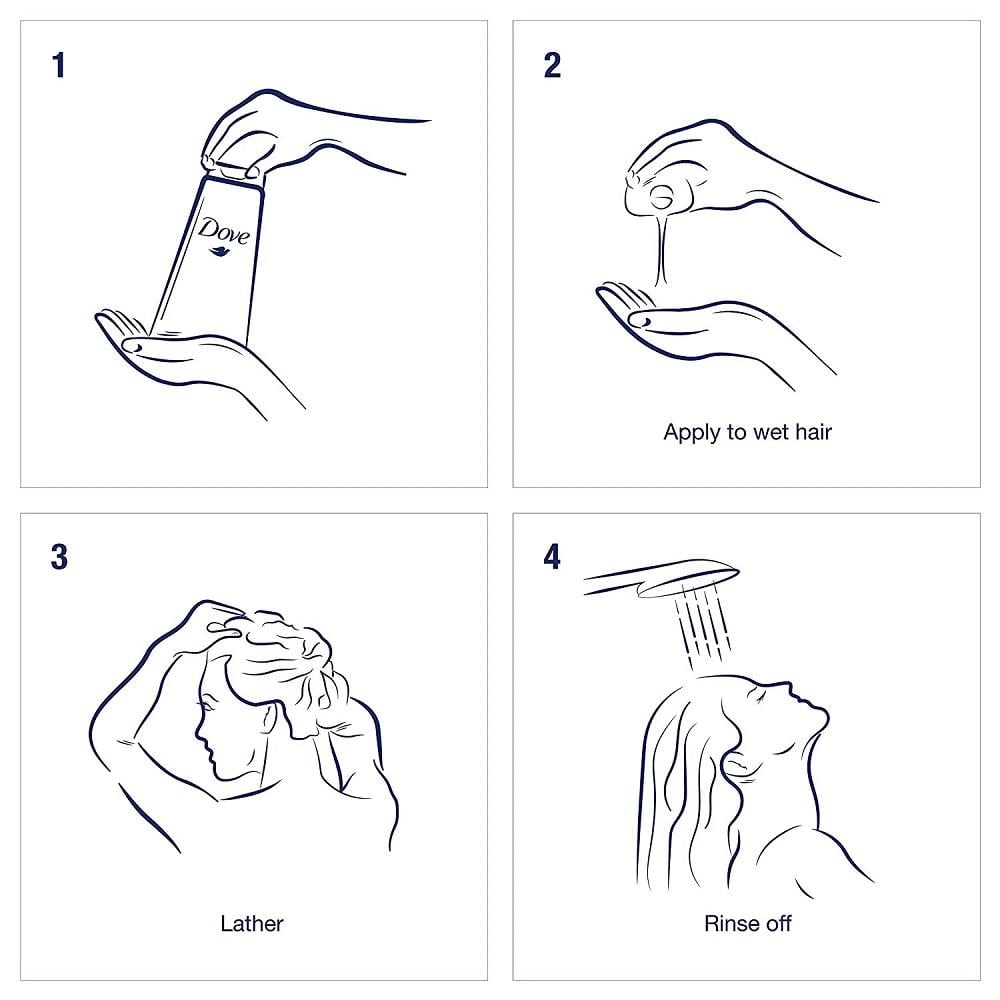 1

Dove

2

Apply to wet hair

3

Lather

4

Rinse off